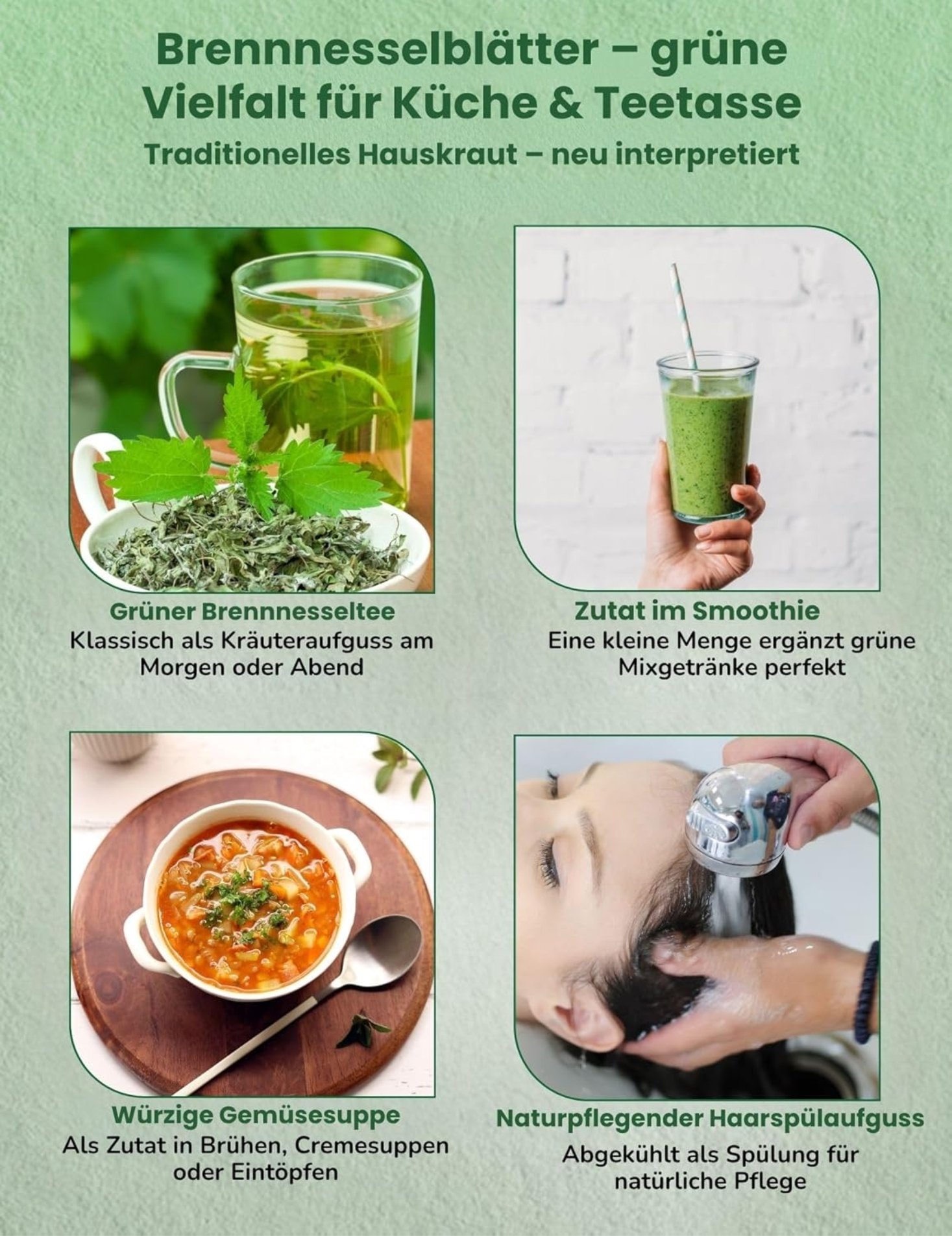 Brennnesselblätter – grüne Vielfalt für Küche & Teetasse

Traditionelles Hauskraut – neu interpretiert

Grüner Brennnesseltee
Klassisch als Kräuteraufguss am Morgen oder Abend

Zutat im Smoothie
Eine kleine Menge ergänzt grüne Mixgetränke perfekt

Würzige Gemüsesuppe
Als Zutat in Brühen, Cremesuppen oder Eintöpfen

Naturpflegender Haarspülaufguss
Abgekühlt als Spülung für natürliche Pflege